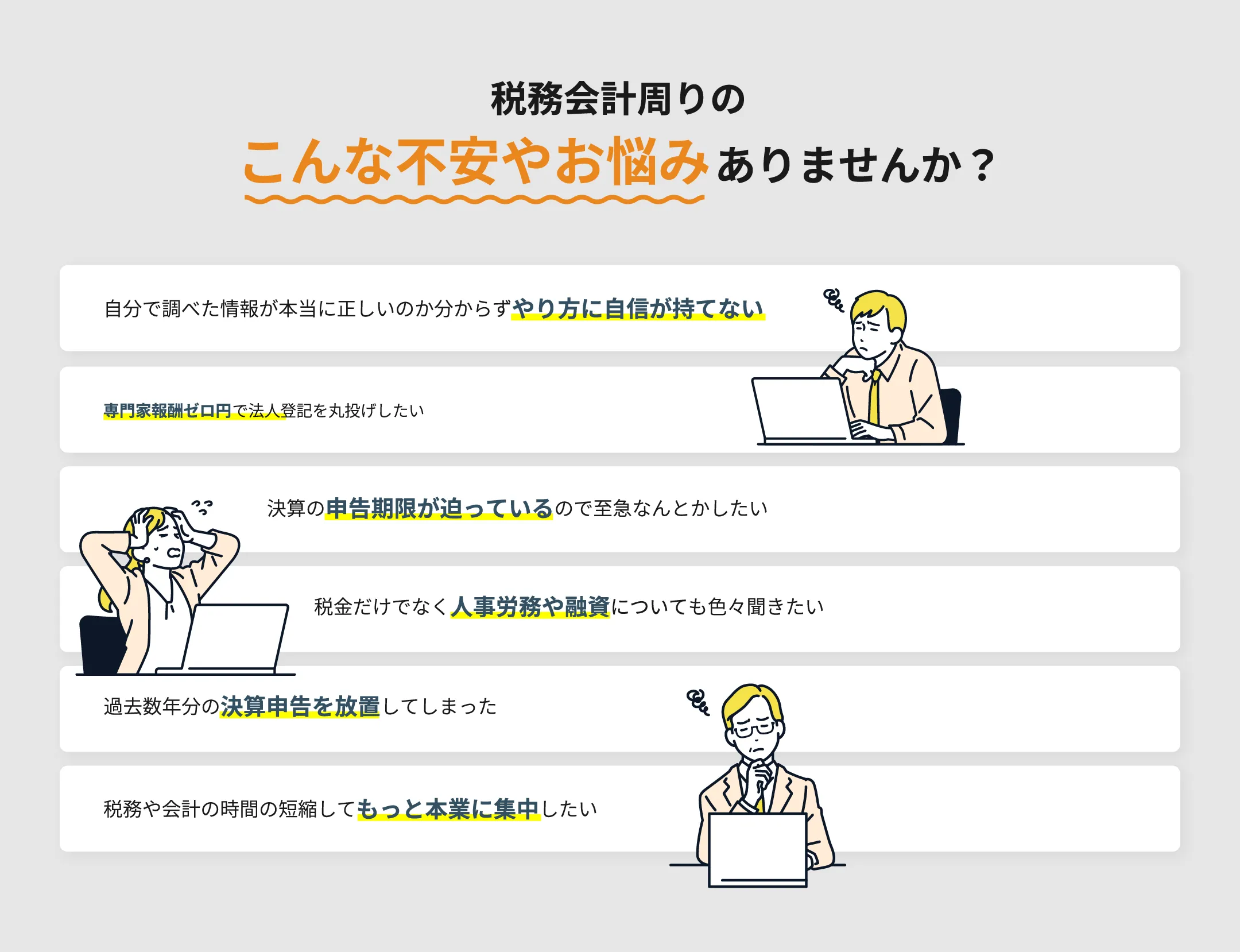 税務会計周りの
こんな不安やお悩みありませんか？

自分で調べた情報が本当に正しいのか分からずやり方に自信が持てない

専門家報酬ゼロ円で法人登記を丸投げしたい

決算の申告期限が迫っているので至急なんとかしたい

税金だけでなく人事労務や融資についても色々聞きたい

過去数年分の決算申告を放置してしまった

税務や会計の時間の短縮してもっと本業に集中したい